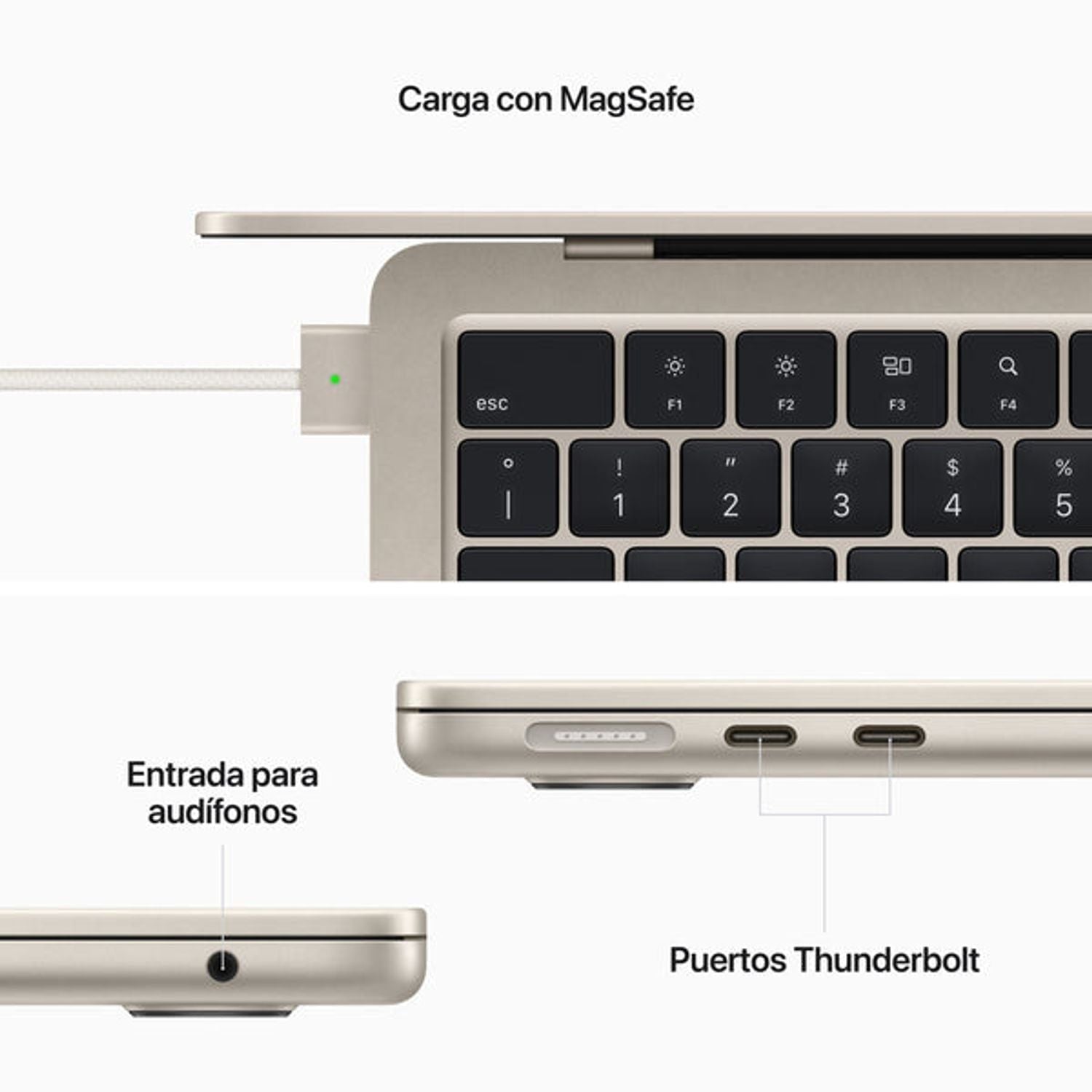 Carga con MagSafe

esc

F1

F2

F3

F4

°
|

!
1

"
2

#
3

$
4

%
5

Entrada para audífonos

Puertos Thunderbolt