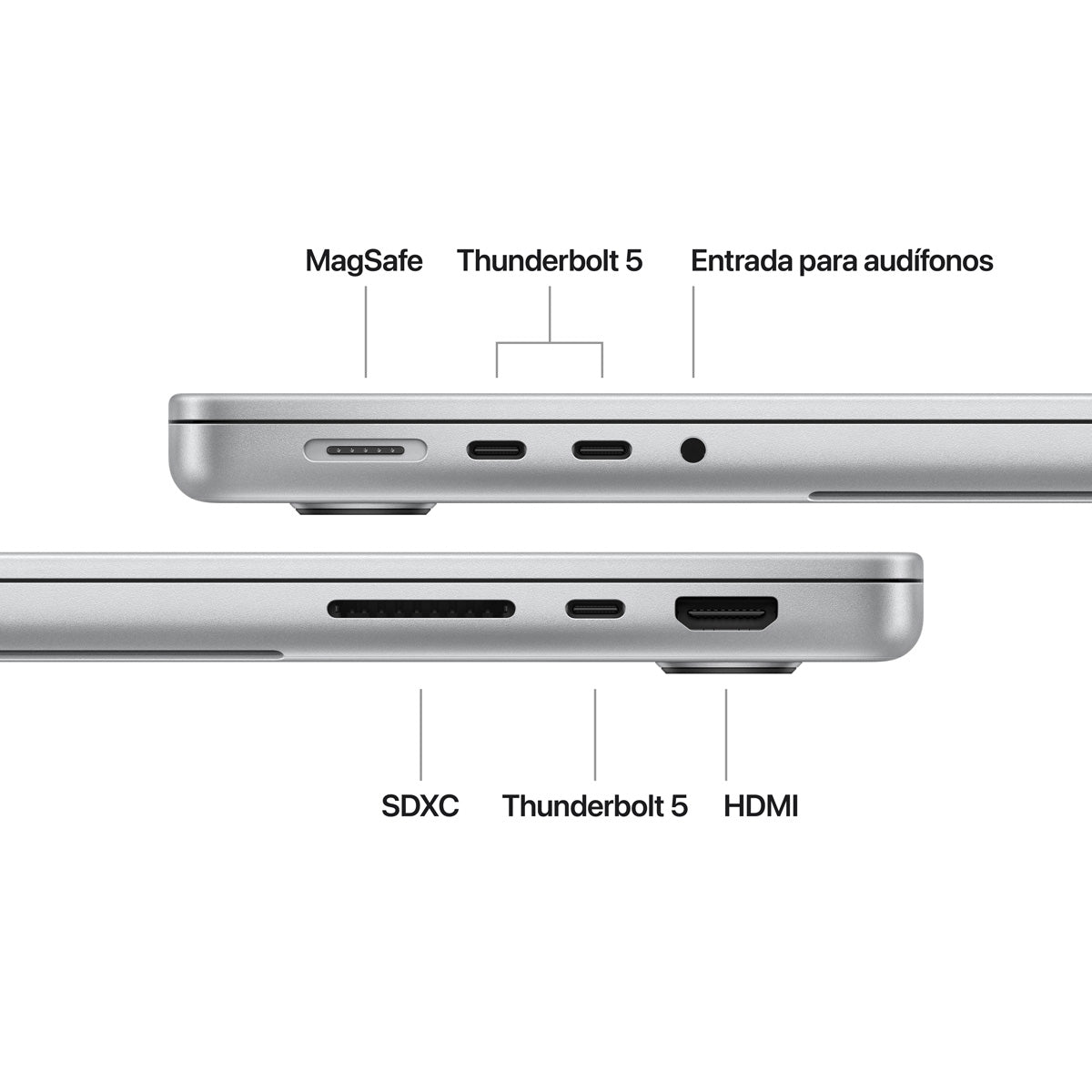 MagSafe Thunderbolt 5 Entrada para audífonos

SDXC Thunderbolt 5 HDMI