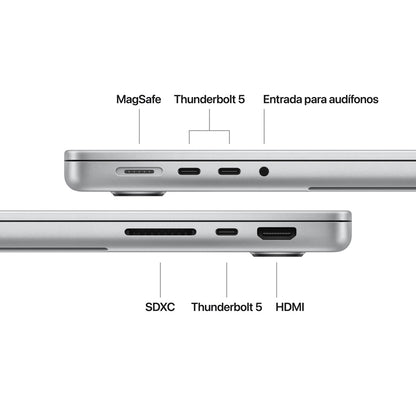 MagSafe Thunderbolt 5 Entrada para audífonos

SDXC Thunderbolt 5 HDMI